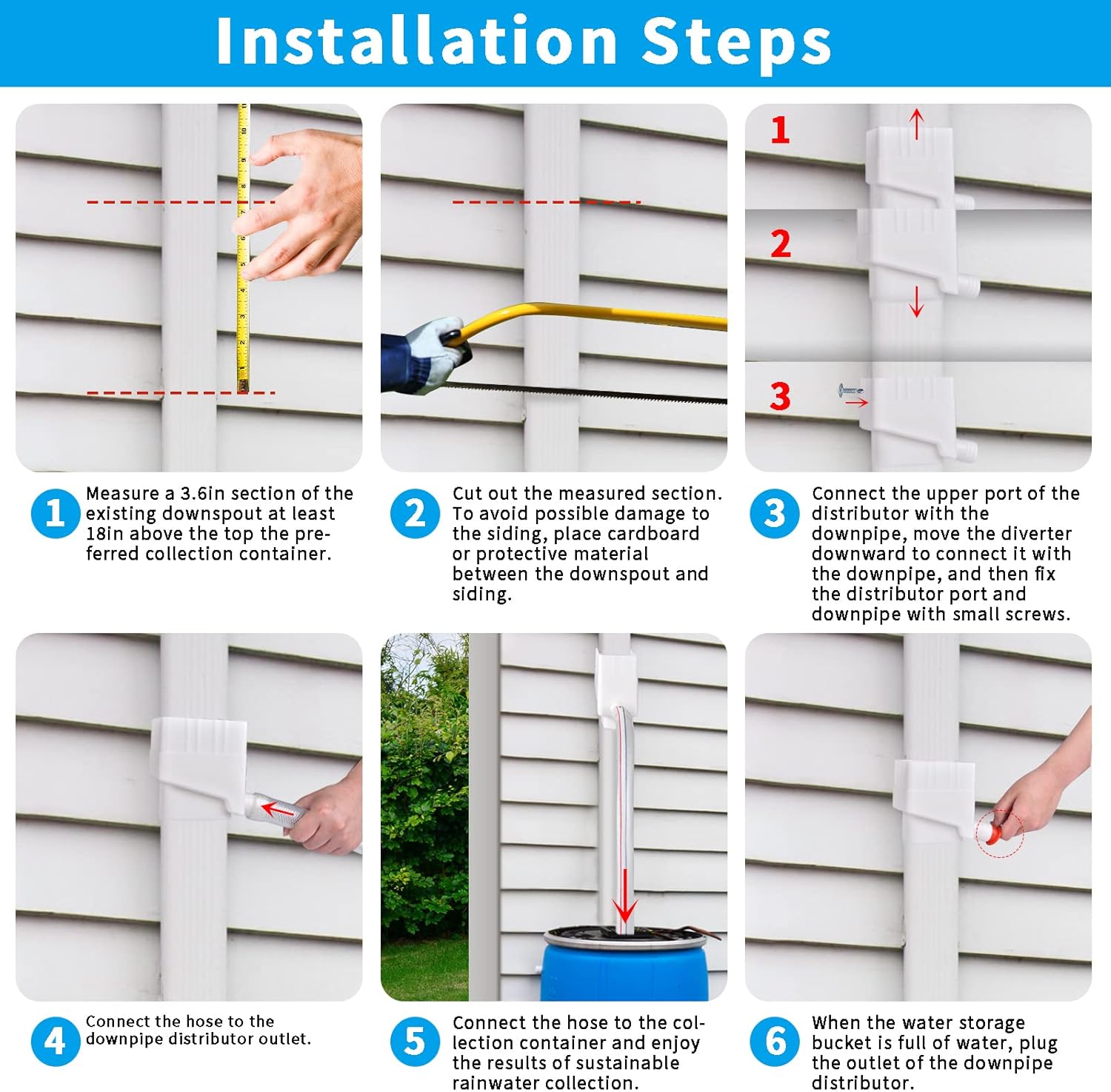 Installation Steps

1
2
3

1 Measure a 3.6in section of the existing downspout at least 18in above the top the preferred collection container.

2 Cut out the measured section. To avoid possible damage to the siding, place cardboard or protective material between the downspout and siding.

3 Connect the upper port of the distributor with the downpipe, move the diverter downward to connect it with the downpipe, and then fix the distributor port and downpipe with small screws.

4 Connect the hose to the downpipe distributor outlet.

5 Connect the hose to the collection container and enjoy the results of sustainable rainwater collection.

6 When the water storage bucket is full of water, plug the outlet of the downpipe distributor.