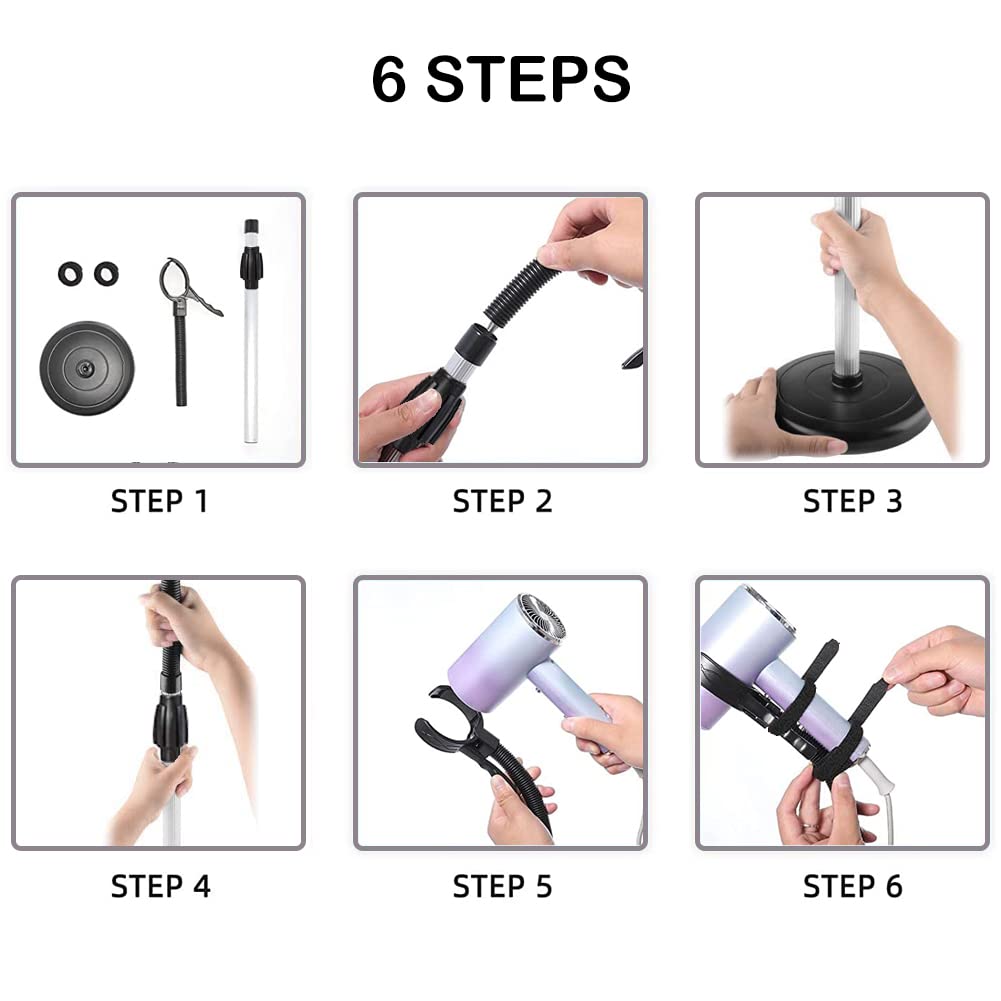 6 STEPS

STEP 1

STEP 2

STEP 3

STEP 4

STEP 5

STEP 6